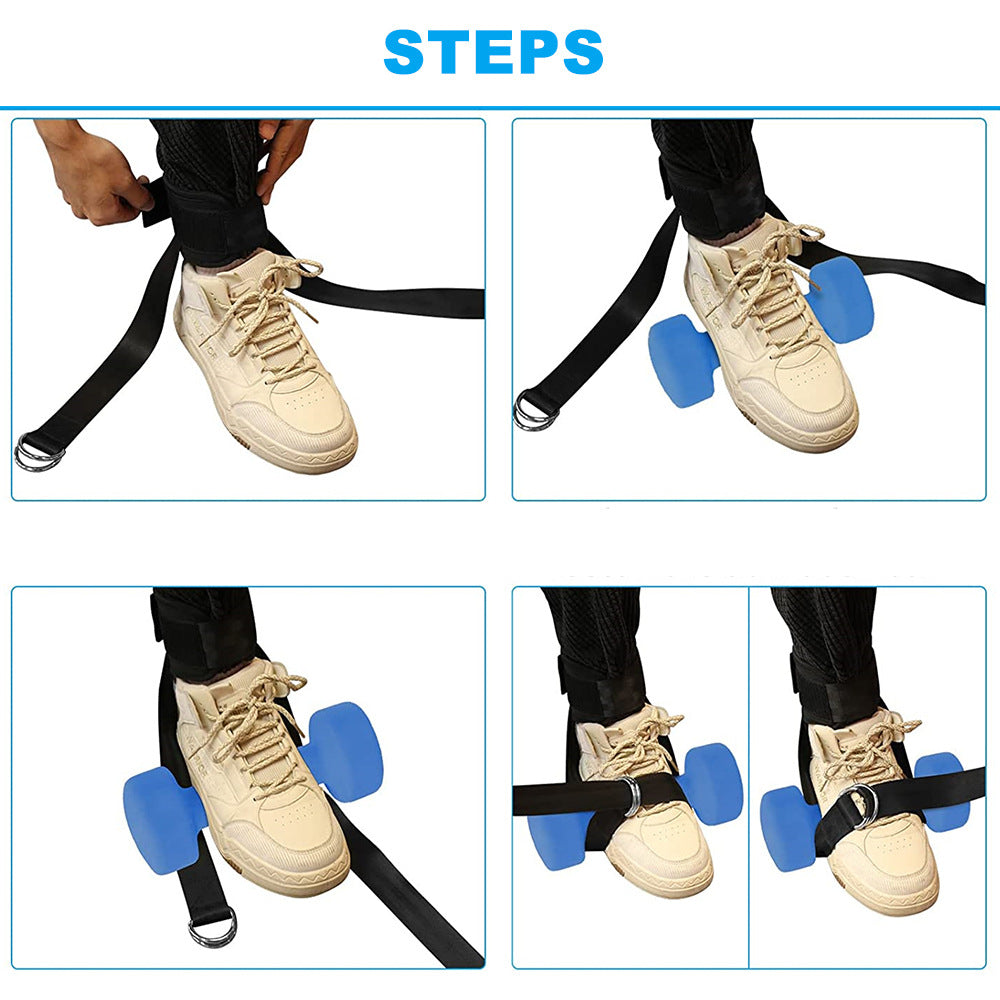 STEPS