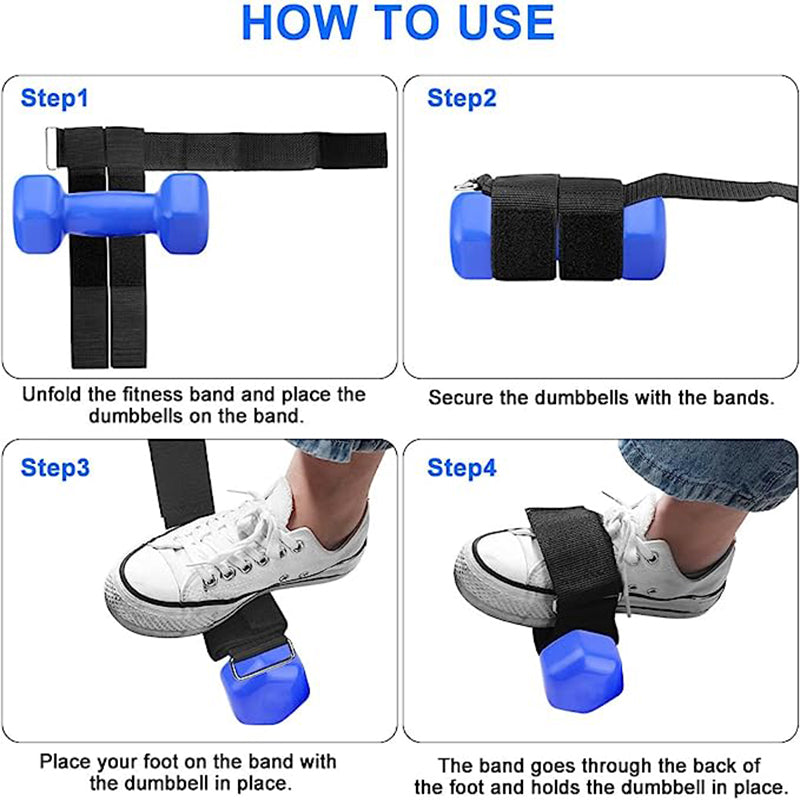 HOW TO USE

Step1

Unfold the fitness band and place the dumbbells on the band.

Step2

Secure the dumbbells with the bands.

Step3

Place your foot on the band with the dumbbell in place.

Step4

The band goes through the back of the foot and holds the dumbbell in place.