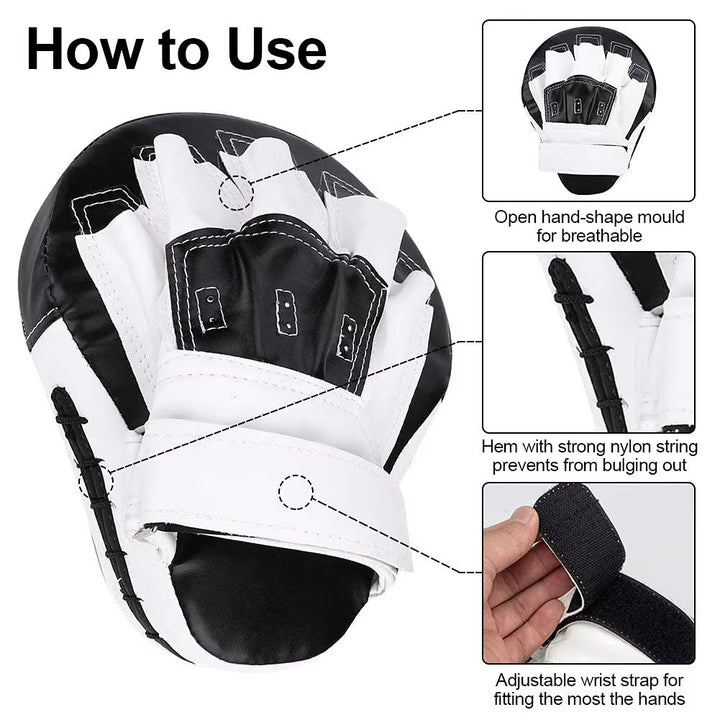 How to Use

Open hand-shape mould for breathable

Hem with strong nylon string prevents from bulging out

Adjustable wrist strap for fitting the most the hands