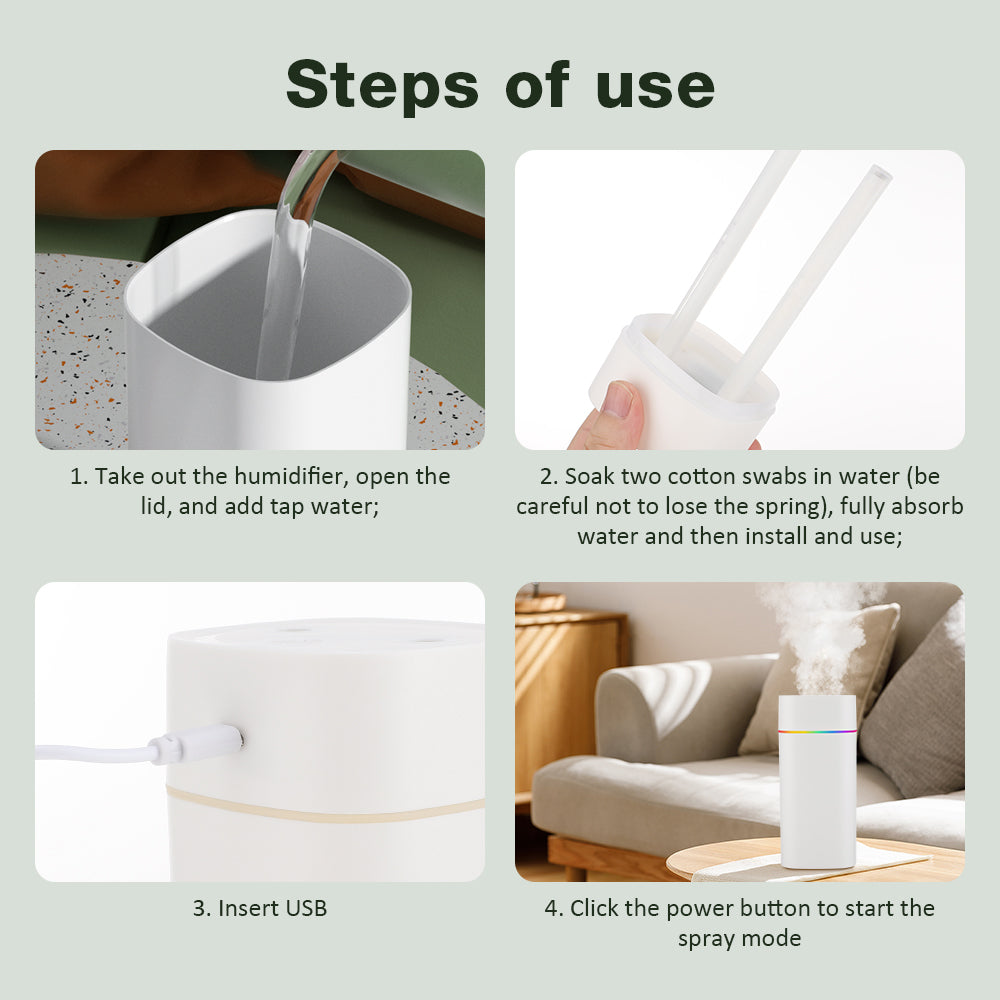 Steps of use

1. Take out the humidifier, open the lid, and add tap water;

2. Soak two cotton swabs in water (be careful not to lose the spring), fully absorb water and then install and use;

3. Insert USB

4. Click the power button to start the spray mode