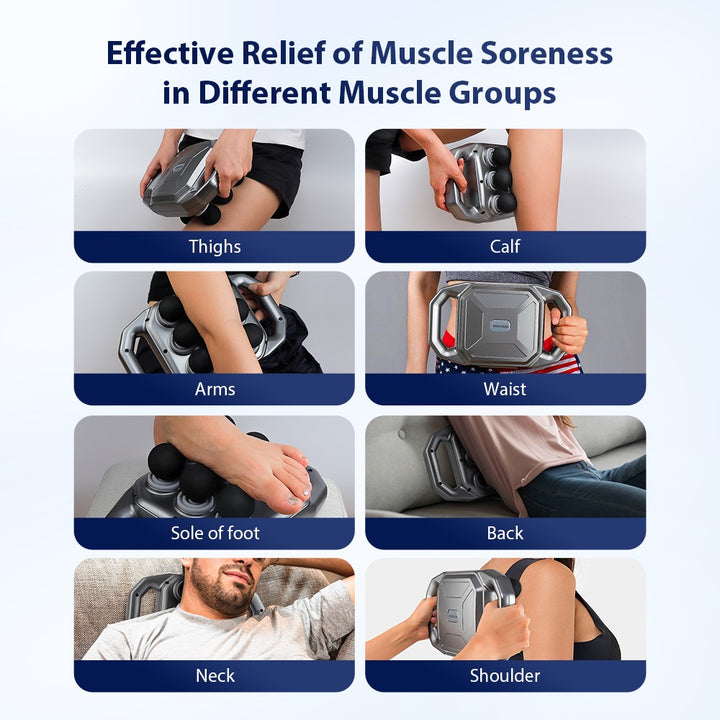 Effective Relief of Muscle Soreness in Different Muscle Groups

Thighs

Calf

Arms

Waist

Sole of foot

Back

Neck

Shoulder