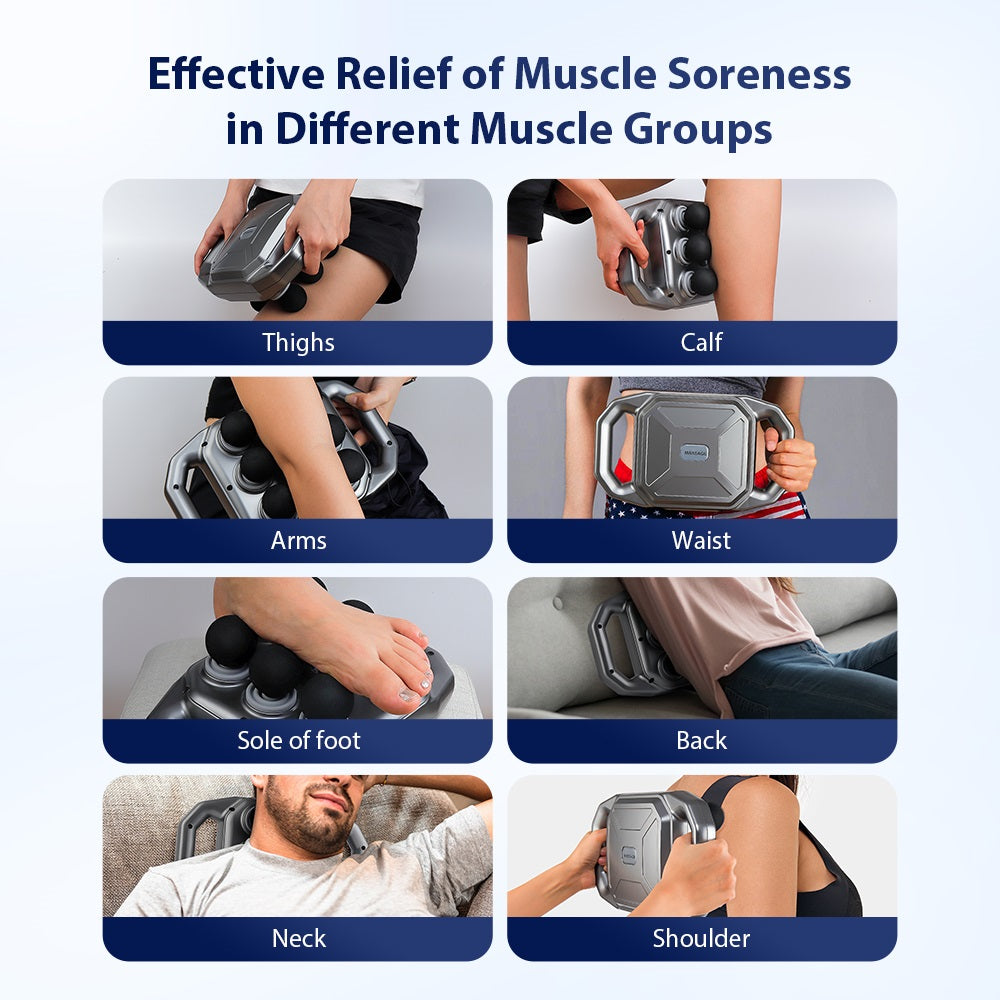 Effective Relief of Muscle Soreness in Different Muscle Groups

Thighs

Calf

Arms

Waist

Sole of foot

Back

Neck

Shoulder