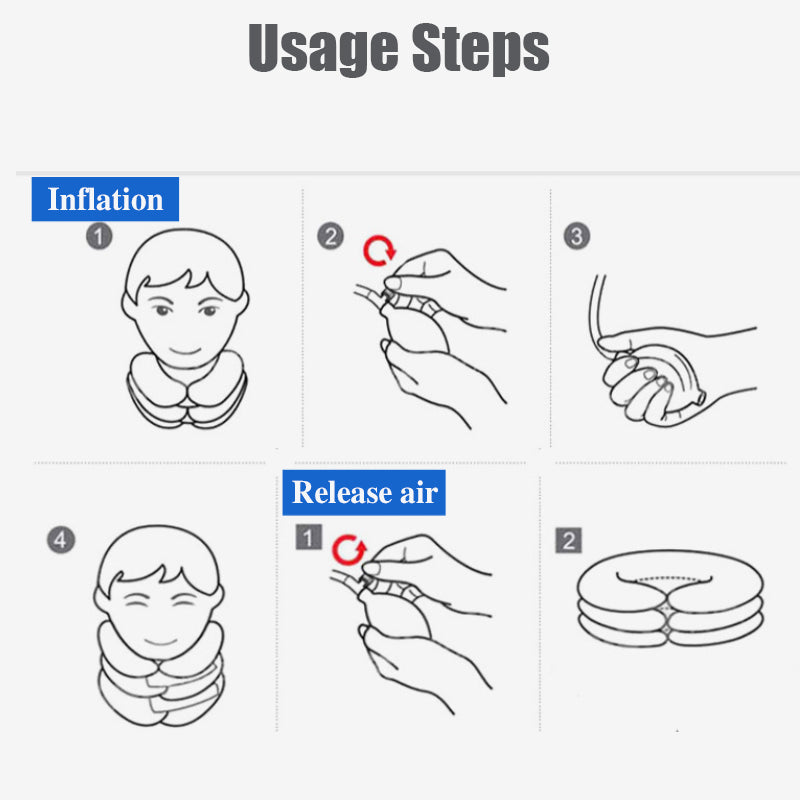 Usage Steps

Inflation

1

2

3

4

Release air

1

2