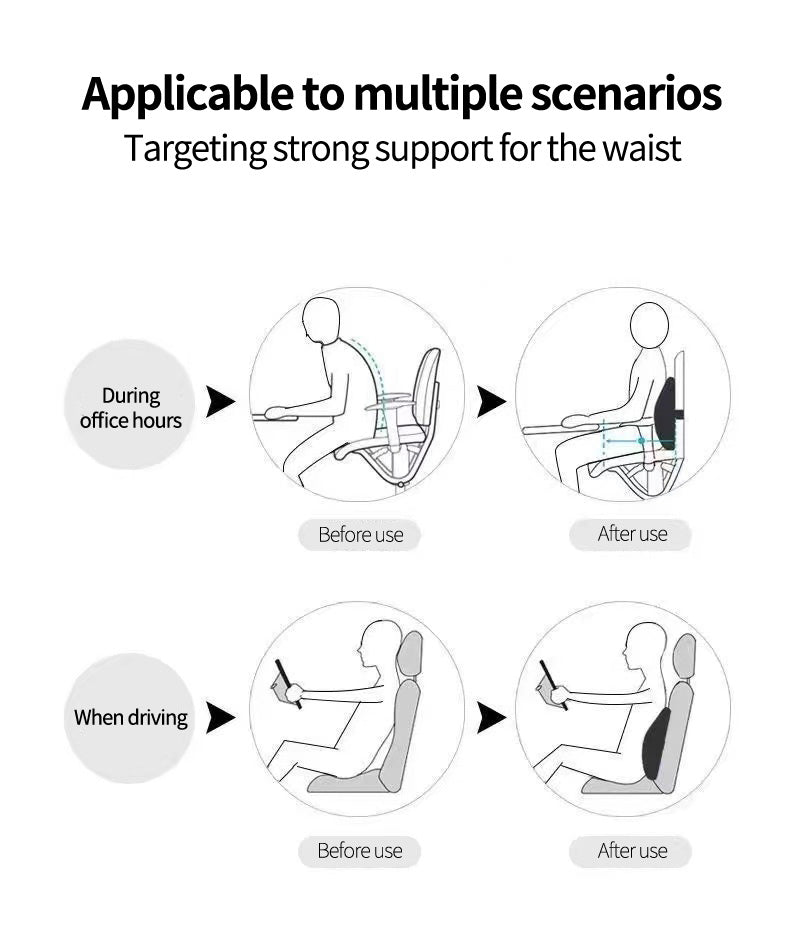 Applicable to multiple scenarios
Targeting strong support for the waist

During office hours

Before use

After use

When driving

Before use

After use