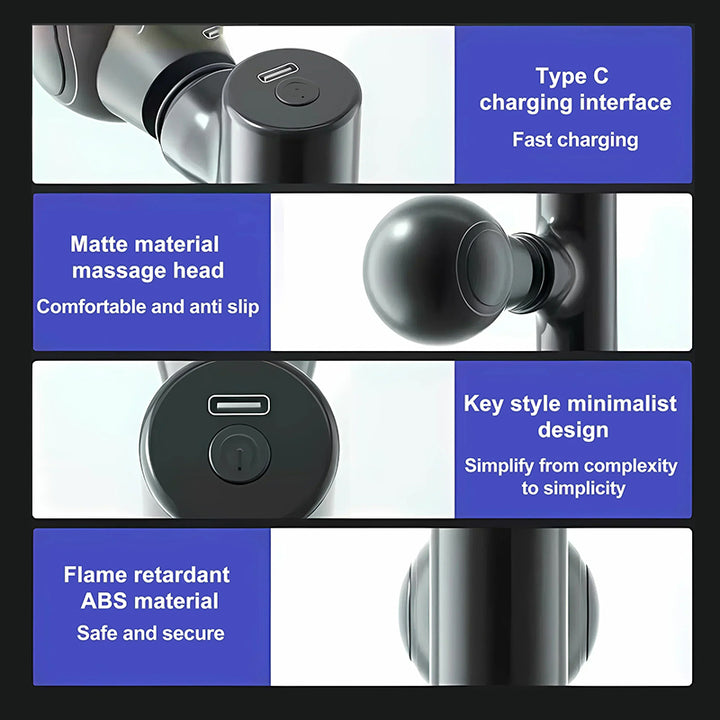 Type C
charging interface

Fast charging

Matte material
massage head

Comfortable and anti slip

Key style minimalist
design

Simplify from complexity
to simplicity

Flame retardant
ABS material

Safe and secure