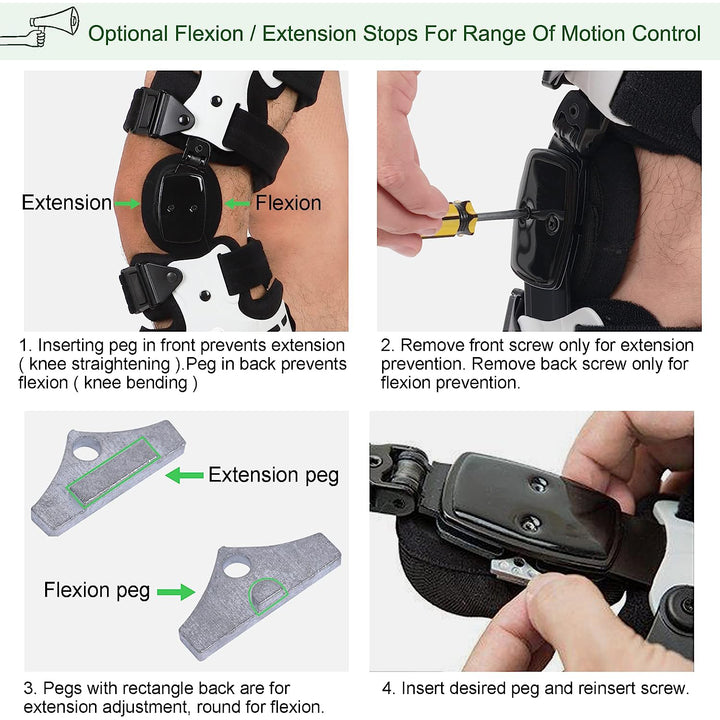 Optional Flexion / Extension Stops For Range Of Motion Control

Extension

Flexion

1. Inserting peg in front prevents extension ( knee straightening ).Peg in back prevents flexion ( knee bending )

2. Remove front screw only for extension prevention. Remove back screw only for flexion prevention.

Extension peg

Flexion peg

3. Pegs with rectangle back are for extension adjustment, round for flexion.

4. Insert desired peg and reinsert screw.