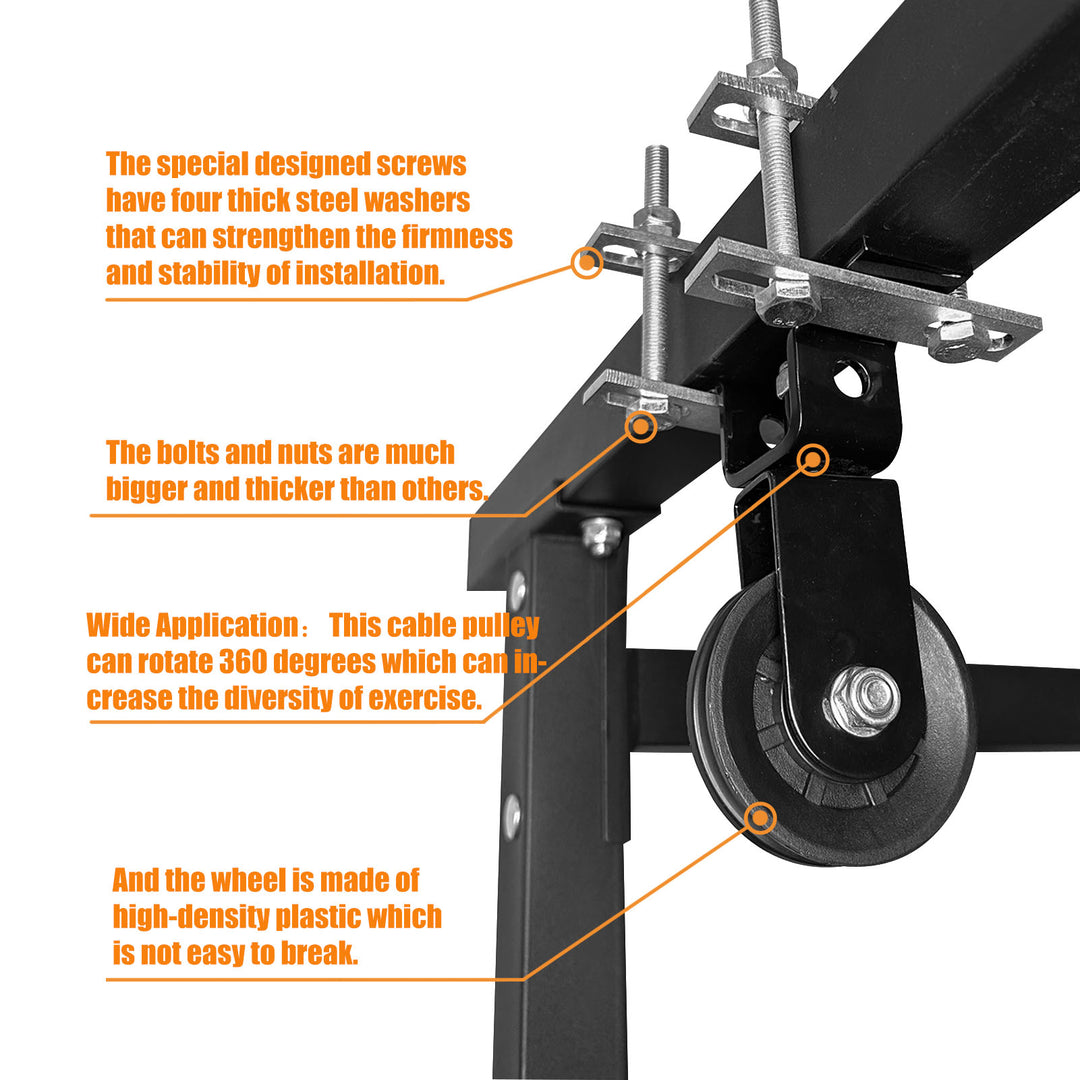 The special designed screws have four thick steel washers that can strengthen the firmness and stability of installation.

The bolts and nuts are much bigger and thicker than others.

Wide Application： This cable pulley can rotate 360 degrees which can increase the diversity of exercise.

And the wheel is made of high-density plastic which is not easy to break.