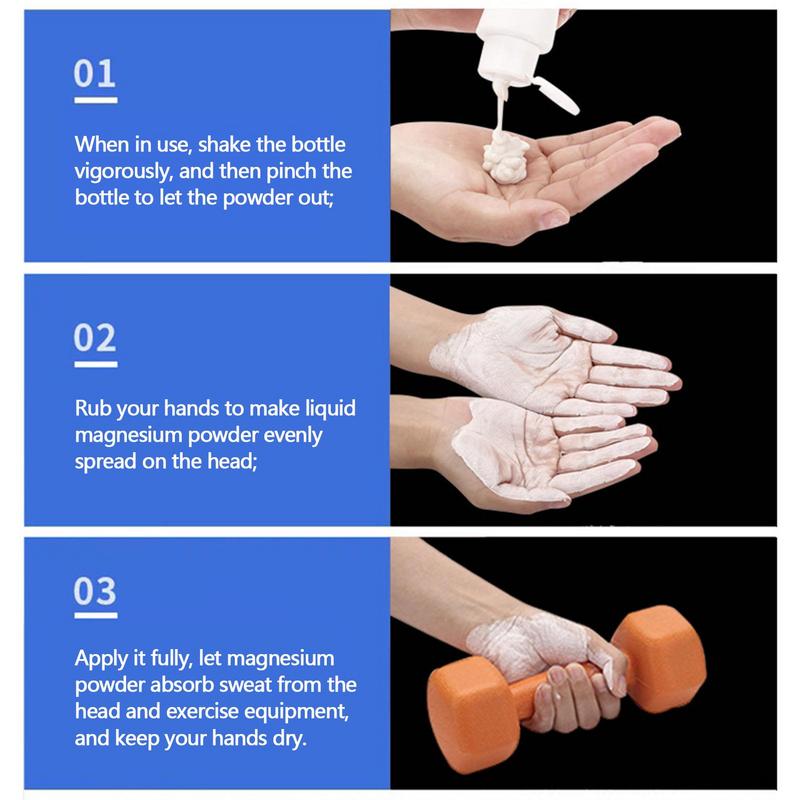 01

When in use, shake the bottle vigorously, and then pinch the bottle to let the powder out;

02

Rub your hands to make liquid magnesium powder evenly spread on the head;

03

Apply it fully, let magnesium powder absorb sweat from the head and exercise equipment, and keep your hands dry.